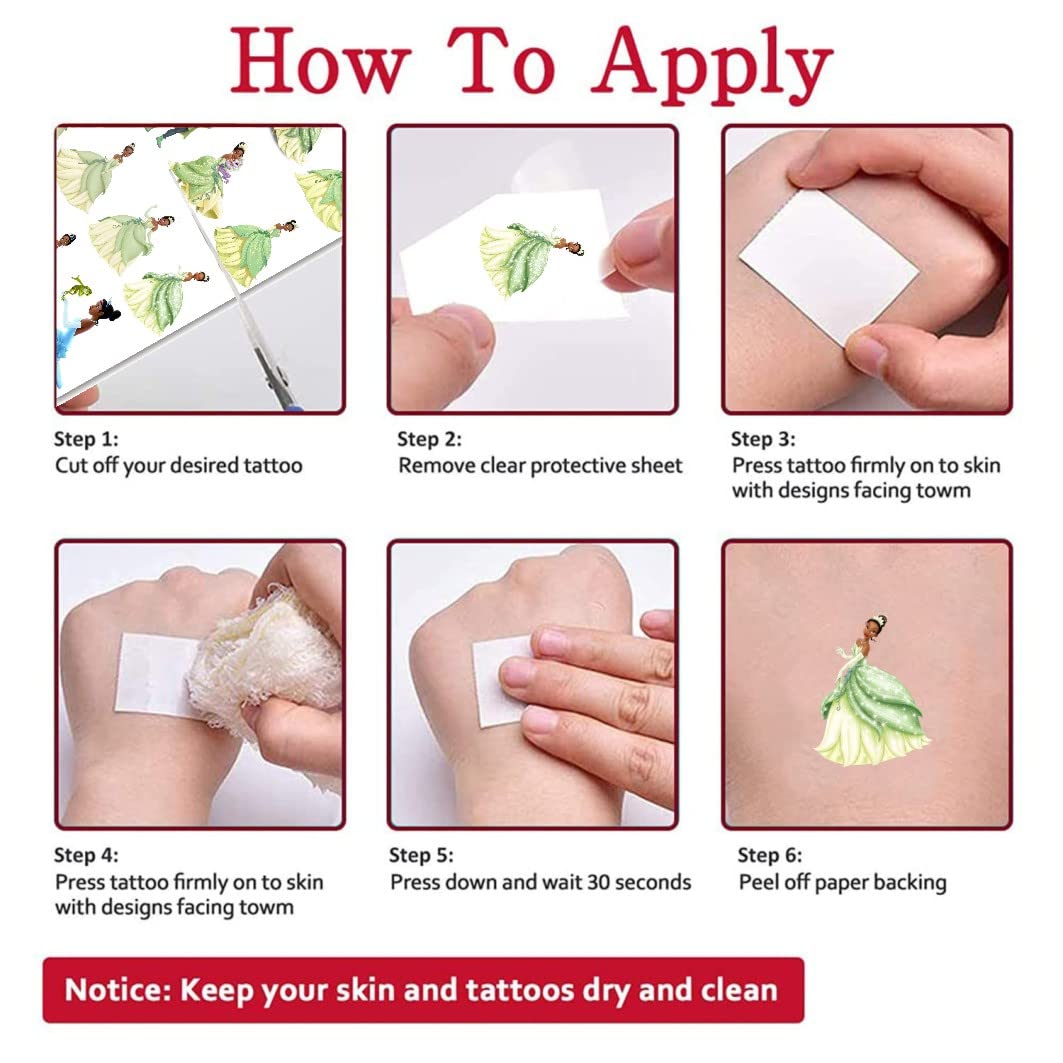 How To Apply

Step 1:
Cut off your desired tattoo

Step 2:
Remove clear protective sheet

Step 3:
Press tattoo firmly on to skin with designs facing towm

Step 4:
Press tattoo firmly on to skin with designs facing towm

Step 5:
Press down and wait 30 seconds

Step 6:
Peel off paper backing

Notice: Keep your skin and tattoos dry and clean