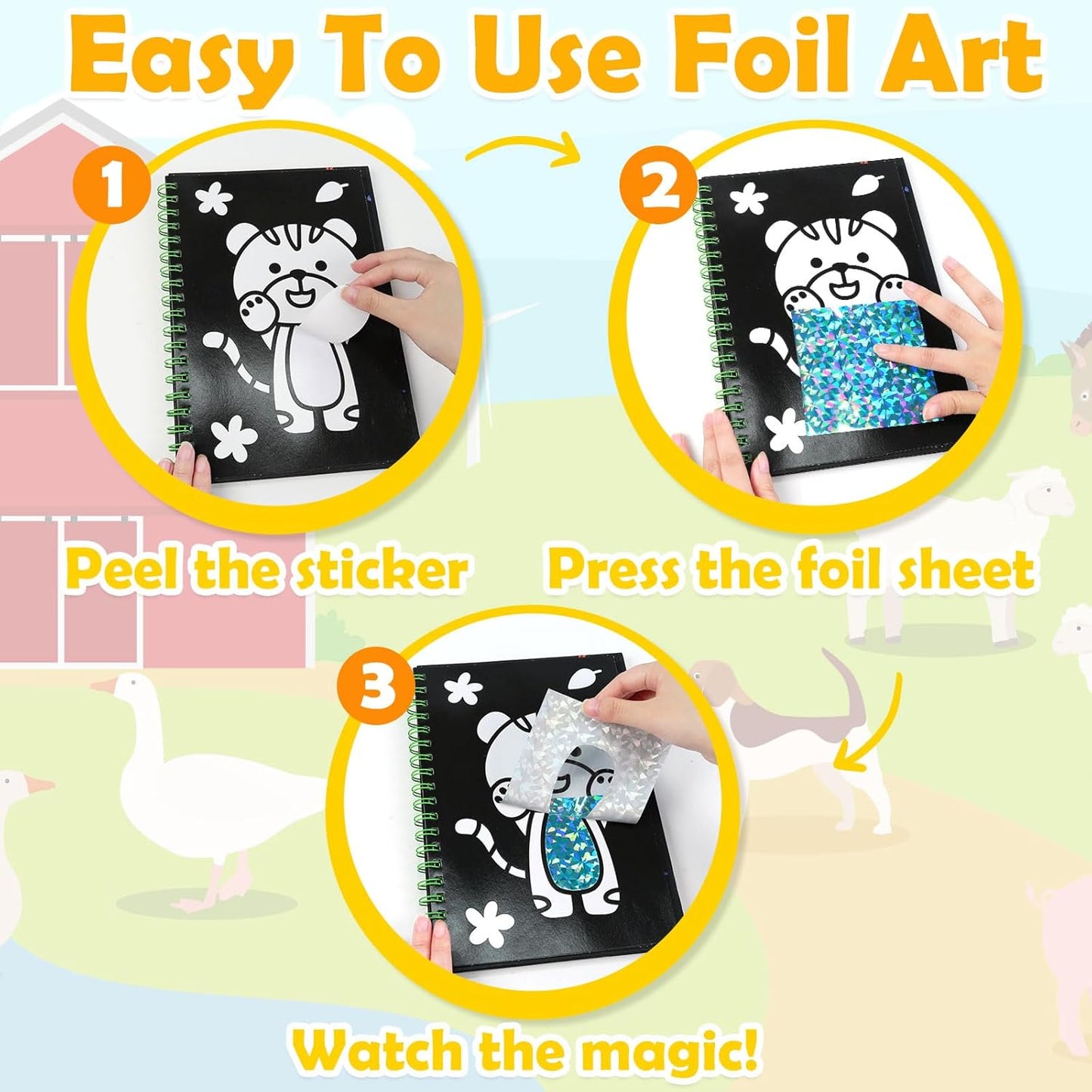 Easy To Use Foil Art

1

Peel the sticker

2

Press the foil sheet

3

Watch the magic!